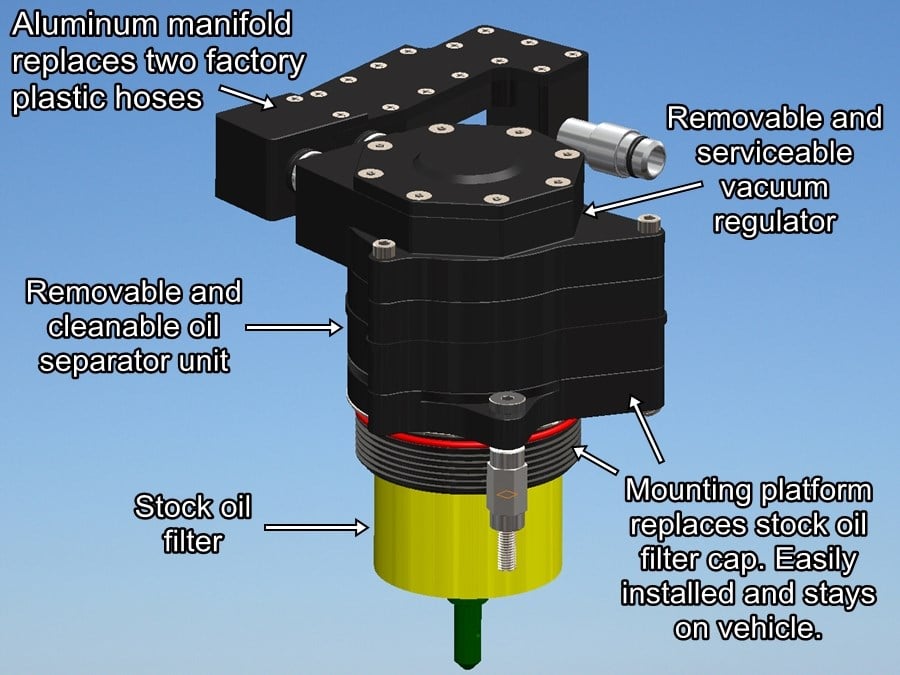 Aluminum manifold replaces two factory plastic hoses

Removable and serviceable vacuum regulator

Removable and cleanable oil separator unit

Stock oil filter

Mounting platform replaces stock oil filter cap. Easily installed and stays on vehicle.